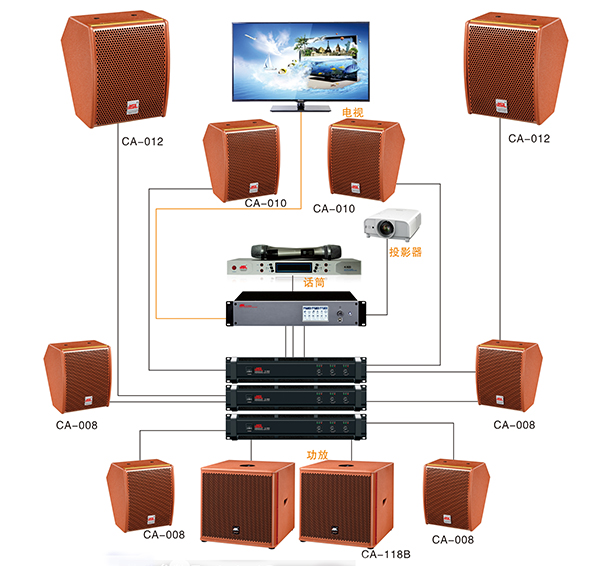 CA-012

电视

CA-012

CA-010

CA-010

投影器

话筒

CA-008

CA-008

功放

CA-008

CA-118B

CA-008